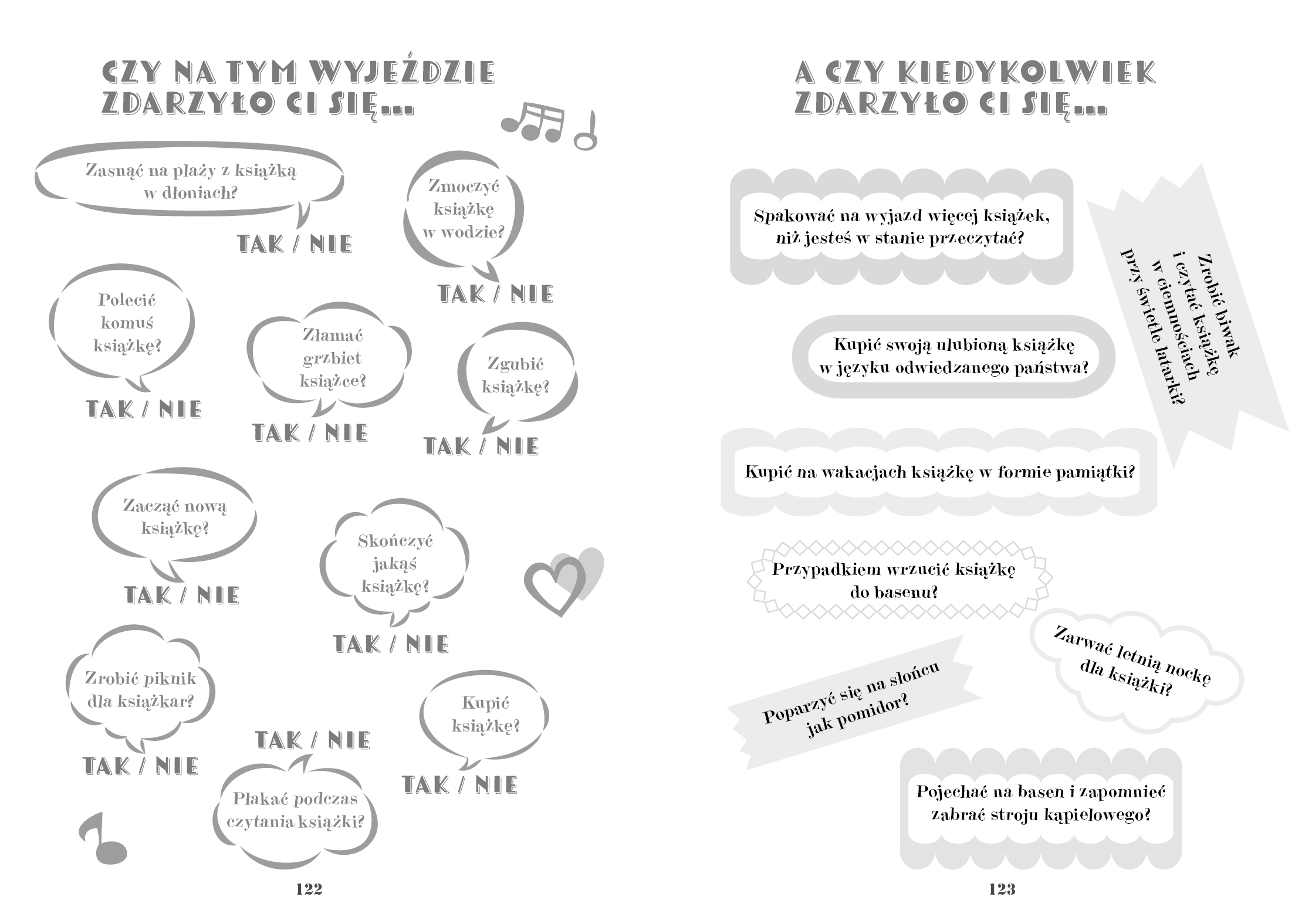 CZY NA TYM WYJEŹDZIE ZDARZYŁO CI SIĘ...

Zasnąć na plaży z książką w dłoniach?

TAK / NIE

Zmoczyć książkę w wodzie?

TAK / NIE

Polecić komuś książkę?

TAK / NIE

Złamać grzbiet książce?

TAK / NIE

Zgubić książkę?

TAK / NIE

Zacząć nową książkę?

TAK / NIE

Skończyć jakąś książkę?

TAK / NIE

Zrobić piknik dla książkar?

TAK / NIE

TAK / NIE

Płakać podczas czytania książki?

Kupić książkę?

TAK / NIE

122

A CZY KIEDYKOLWIEK ZDARZYŁO CI SIĘ...

Spakować na wyjazd więcej książek, niż jesteś w stanie przeczytać?

Zrobić biwak i czytać książkę w ciemnościach przy świetle latarki?

Kupić swoją ulubioną książkę w języku odwiedzanego państwa?

Kupić na wakacjach książkę w formie pamiątki?

Przypadkiem wrzucić książkę do basenu?

Zarwać letnią nockę dla książki?

Poparzyć się na słońcu jak pomidor?

Pojechać na basen i zapomnieć zabrać stroju kąpielowego?

123