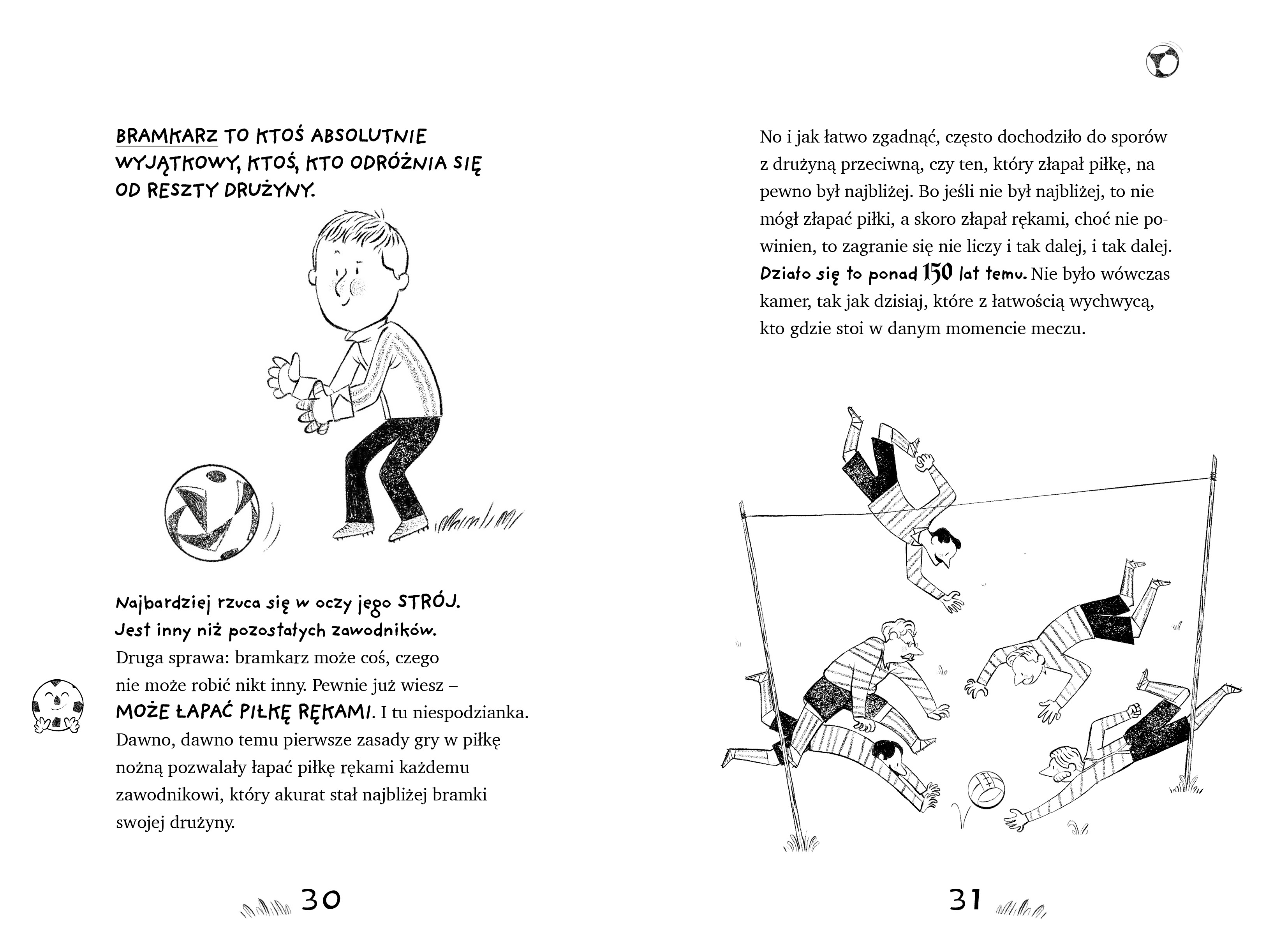 BRAMKARZ TO KTOŚ ABSOLUTNIE WYJĄTKOWY, KTOŚ, KTO ODRÓŻNIA SIĘ OD RESZTY DRUŻYNY.

Najbardziej rzuca się w oczy jego STRÓJ. Jest inny niż pozostałych zawodników. Druga sprawa: bramkarz może coś, czego nie może robić nikt inny. Pewnie już wiesz – MOŻE ŁAPAĆ PIŁKĘ RĘKAMI. I tu niespodzianka. Dawno, dawno temu pierwsze zasady gry w piłkę nożną pozwalały łapać piłkę rękami każdemu zawodnikowi, który akurat stał najbliżej bramki swojej drużyny.

30

No i jak łatwo zgadnąć, często dochodziło do sporów z drużyną przeciwną, czy ten, który złapał piłkę, na pewno był najbliżej. Bo jeśli nie był najbliżej, to nie mógł złapać piłki, a skoro złapał rękami, choć nie powinien, to zagranie się nie liczy i tak dalej, i tak dalej. Działo się to ponad 150 lat temu. Nie było wówczas kamer, tak jak dzisiaj, które z łatwością wychwycą, kto gdzie stoi w danym momencie meczu.

31