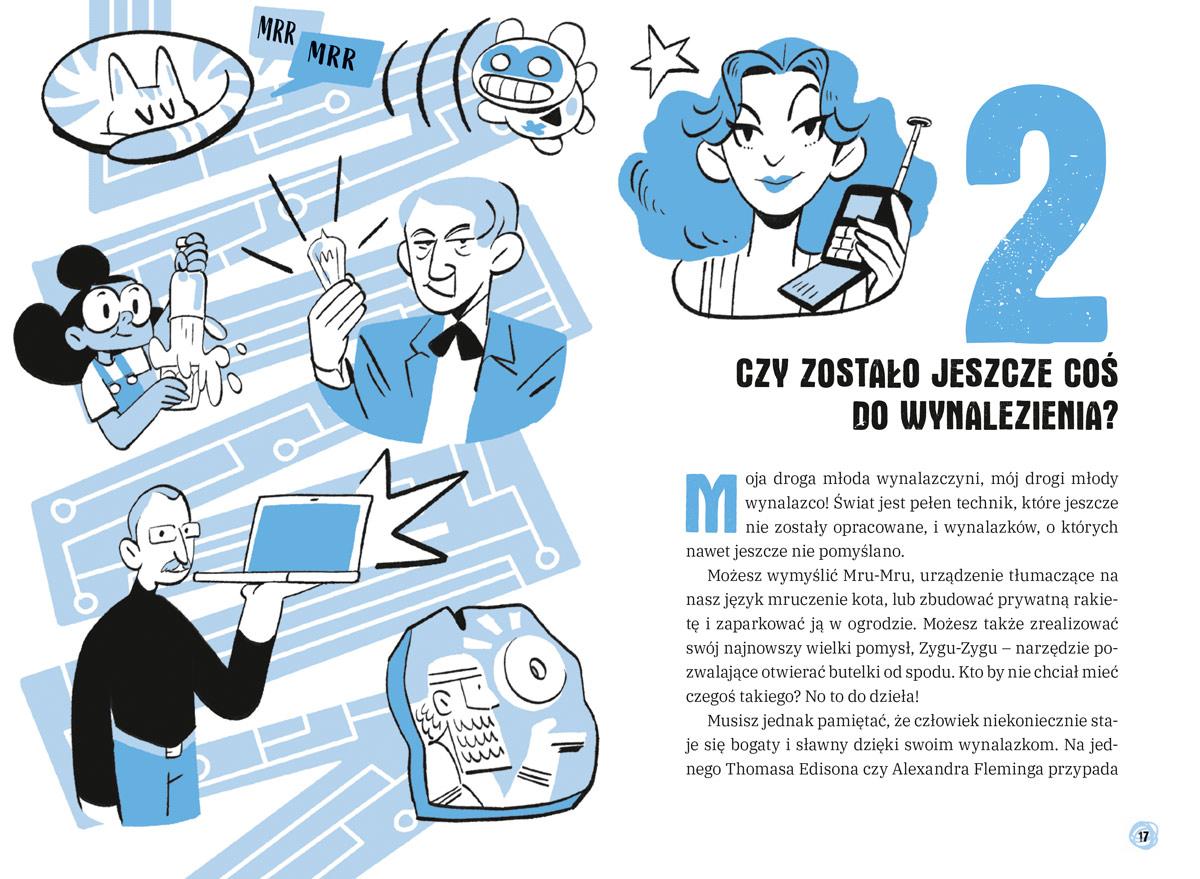 MRR MRR

2

CZY ZOSTAŁO JESZCZE COŚ DO WYNALEZIENIA?

Moja droga młoda wynalazczyni, mój drogi młody wynalazco! Świat jest pełen technik, które jeszcze nie zostały opracowane, i wynalazków, o których nawet jeszcze nie pomyślano.

Możesz wymyślić Mru-Mru, urządzenie tłumaczące na nasz język mruczenie kota, lub zbudować prywatną rakietę i zaparkować ją w ogrodzie. Możesz także zrealizować swój najnowszy wielki pomysł, Zygu-Zygu – narzędzie pozwalające otwierać butelki od spodu. Kto by nie chciał mieć czegoś takiego? No to do dzieła!

Musisz jednak pamiętać, że człowiek niekoniecznie staje się bogaty i sławny dzięki swoim wynalazkom. Na jednego Thomasa Edisona czy Alexandra Fleminga przypada

17