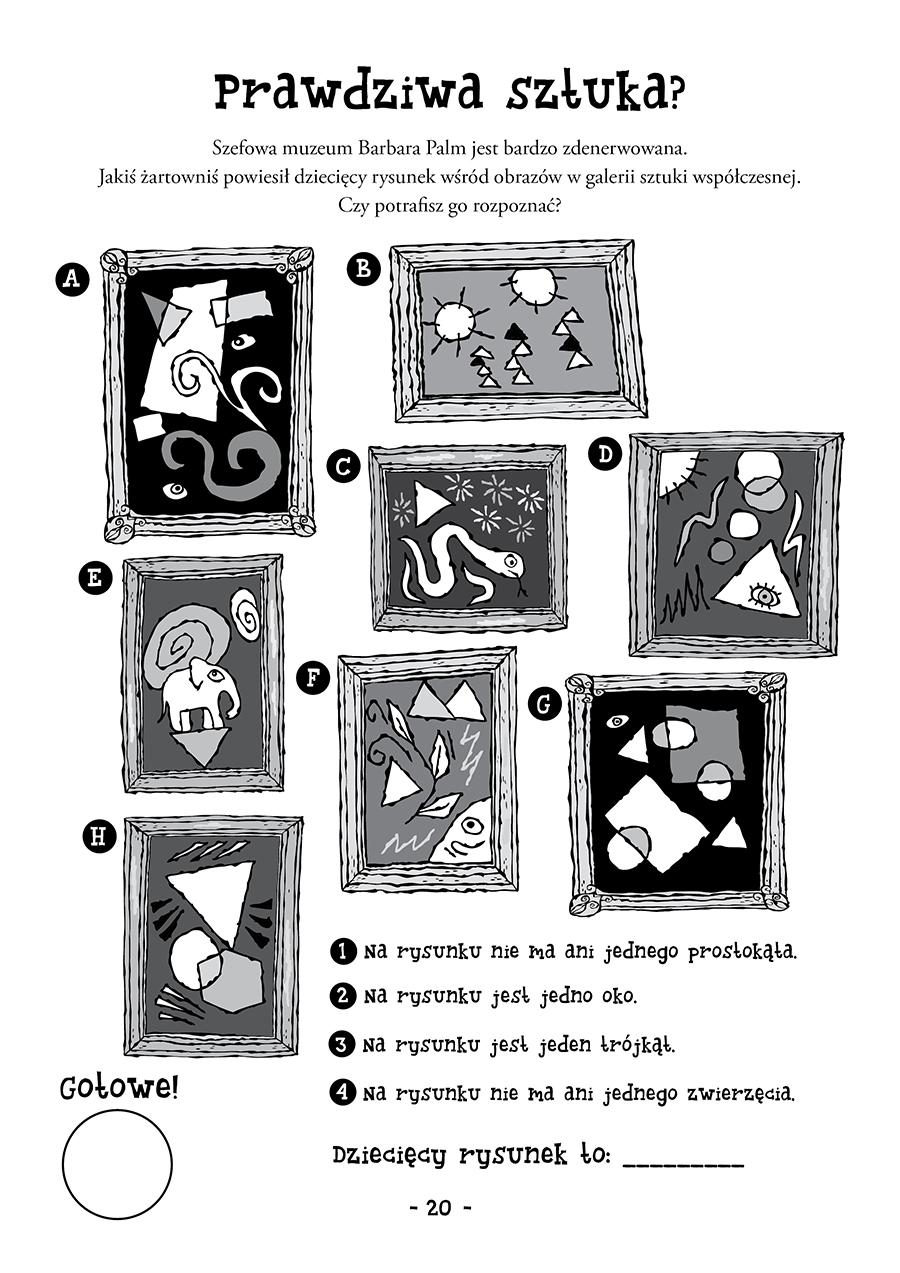 Prawdziwa sztuka?

Szefowa muzeum Barbara Palm jest bardzo zdenerwowana. Jakiś żartowniś powiesił dziecięcy rysunek wśród obrazów w galerii sztuki współczesnej. Czy potrafisz go rozpoznać?

A

B

C

D

E

F

G

H

1 Na rysunku nie ma ani jednego prostokąta.

2 Na rysunku jest jedno oko.

3 Na rysunku jest jeden trójkąt.

4 Na rysunku nie ma ani jednego zwierzęcia.

Gotowe!

Dziecięcy rysunek to: ________

- 20 -