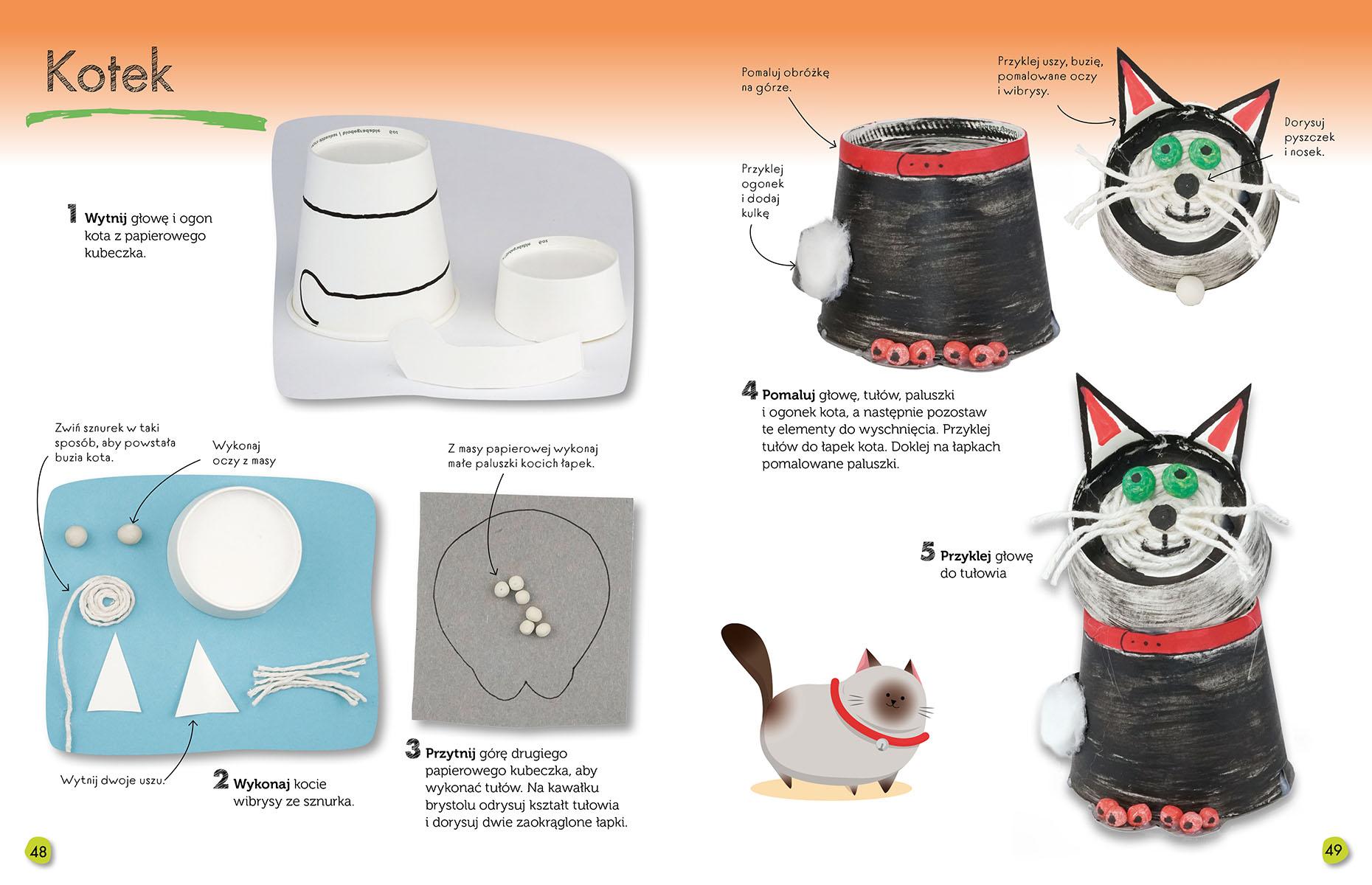 Kotek

1 Wytnij głowę i ogon kota z papierowego kubeczka.

Zwiń sznurek w taki sposób, aby powstała buzia kota.

Wykonaj oczy z masy

Wytnij dwoje uszu.

2 Wykonaj kocie wibrysy ze sznurka.

Z masy papierowej wykonaj małe paluszki kocich łapek.

3 Przytnij górę drugiego papierowego kubeczka, aby wykonać tułów. Na kawałku brystolu odrysuj kształt tułowia i dorysuj dwie zaokrąglone łapki.

48

Pomaluj obróżkę na górze.

Przyklej ogonek i dodaj kulkę

Przyklej uszy, buzię, pomalowane oczy i wibrysy.

Dorysuj pyszczek i nosek.

4 Pomaluj głowę, tułów, paluszki i ogonek kota, a następnie pozostaw te elementy do wyschnięcia. Przyklej tułów do łapek kota. Doklej na łapkach pomalowane paluszki.

5 Przyklej głowę do tułowia

49