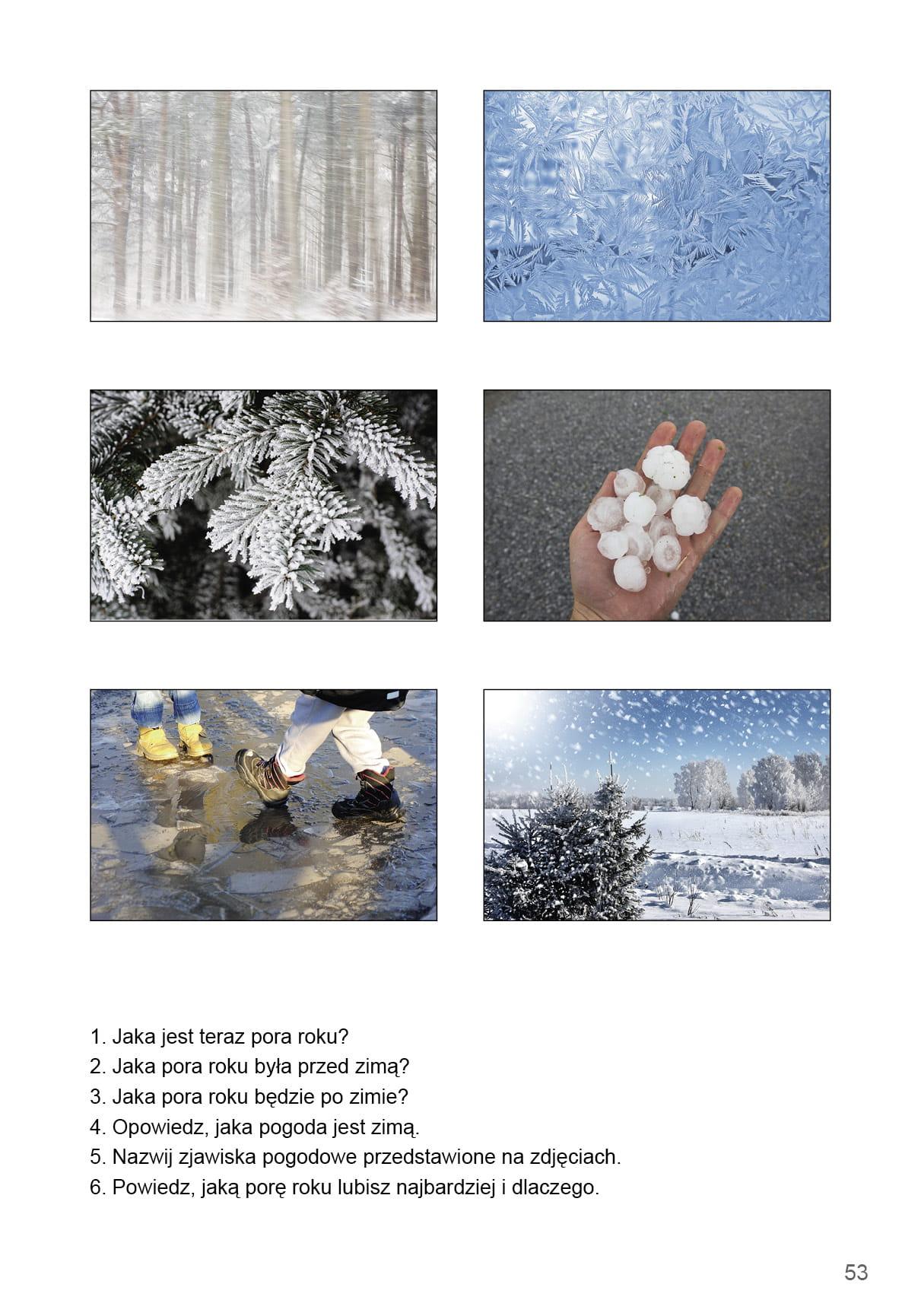 1. Jaka jest teraz pora roku?
2. Jaka pora roku była przed zimą?
3. Jaka pora roku będzie po zimie?
4. Opowiedz, jaka pogoda jest zimą.
5. Nazwij zjawiska pogodowe przedstawione na zdjęciach.
6. Powiedz, jaką porę roku lubisz najbardziej i dlaczego.

53