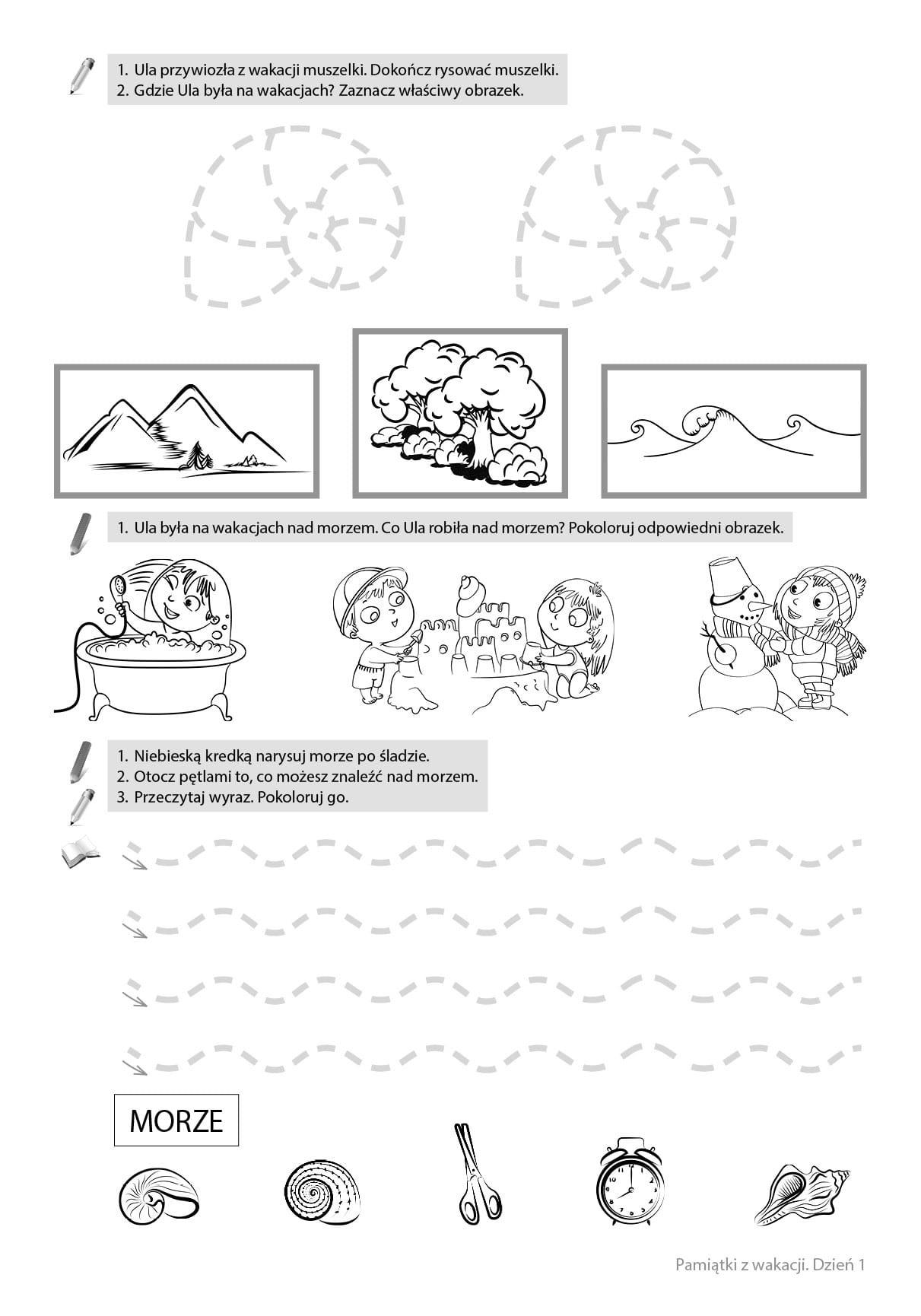 1. Ula przywiozła z wakacji muszelki. Dokończ rysować muszelki.
2. Gdzie Ula była na wakacjach? Zaznacz właściwy obrazek.

1. Ula była na wakacjach nad morzem. Co Ula robiła nad morzem? Pokoloruj odpowiedni obrazek.

1. Niebieską kredką narysuj morze po śladzie.
2. Otocz pętlami to, co możesz znaleźć nad morzem.
3. Przeczytaj wyraz. Pokoloruj go.

MORZE

Pamiątki z wakacji. Dzień 1