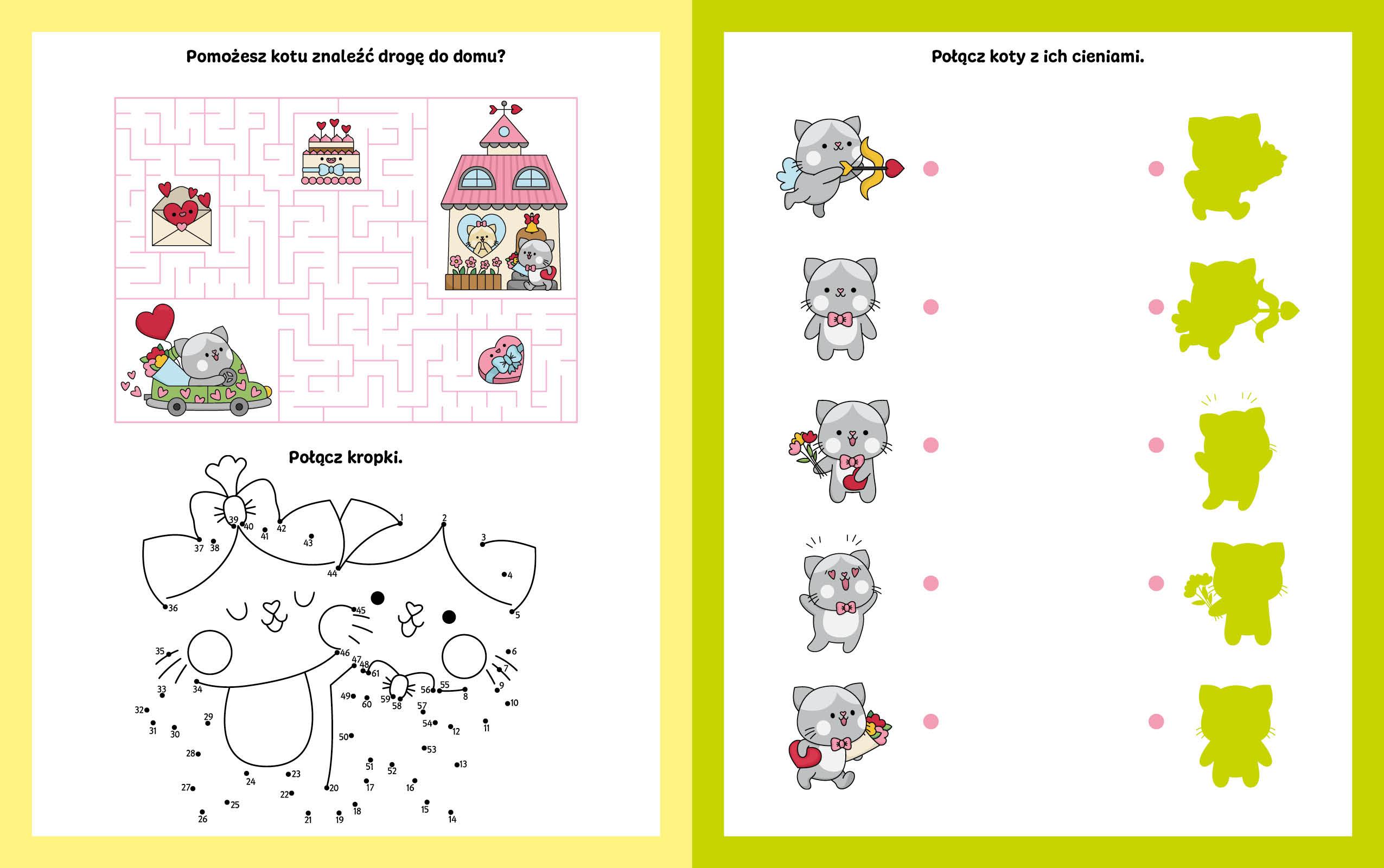 Pomożesz kotu znaleźć drogę do domu?

Połącz kropki.

1 2 3 4 5 6 7 8 9 10 11 12 13 14 15 16 17 18 19 20 21 22 23 24 25 26 27 28 29 30 31 32 33 34 35 36 37 38 39 40 41 42 43 44 45 46 47 48 49 50 51 52 53 54 55 56 57 58 59 60 61

Połącz koty z ich cieniami.