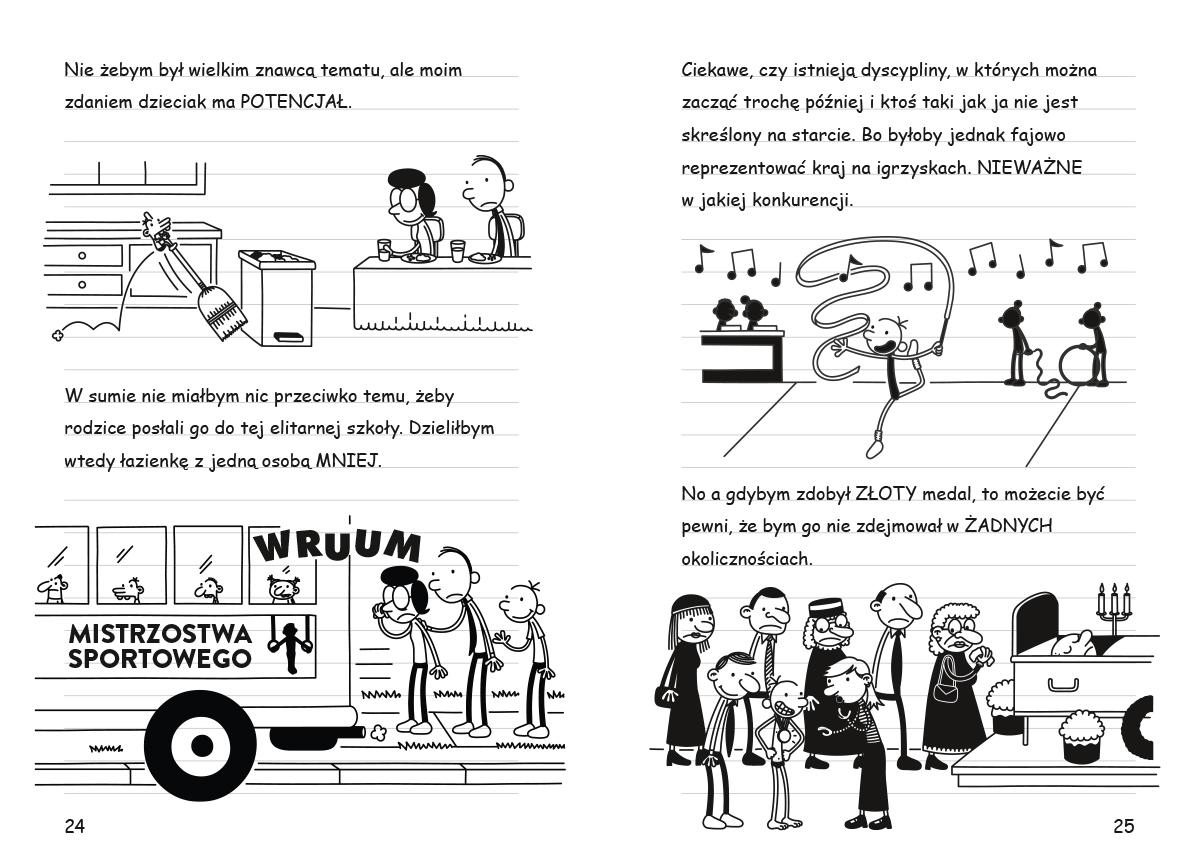 Nie żebym był wielkim znawcą tematu, ale moim zdaniem dzieciak ma POTENCJAŁ.

W sumie nie miałbym nic przeciwko temu, żeby rodzice posłali go do tej elitarnej szkoły. Dzieliłbym wtedy łazienkę z jedną osobą MNIEJ.

WRUUM

MISTRZOSTWA SPORTOWEGO

24

Ciekawe, czy istnieją dyscypliny, w których można zacząć trochę później i ktoś taki jak ja nie jest skreślony na starcie. Bo byłoby jednak fajowo reprezentować kraj na igrzyskach. NIEWAŻNE w jakiej konkurencji.

No a gdybym zdobył ZŁOTY medal, to możecie być pewni, że bym go nie zdejmował w ŻADNYCH okolicznościach.

25