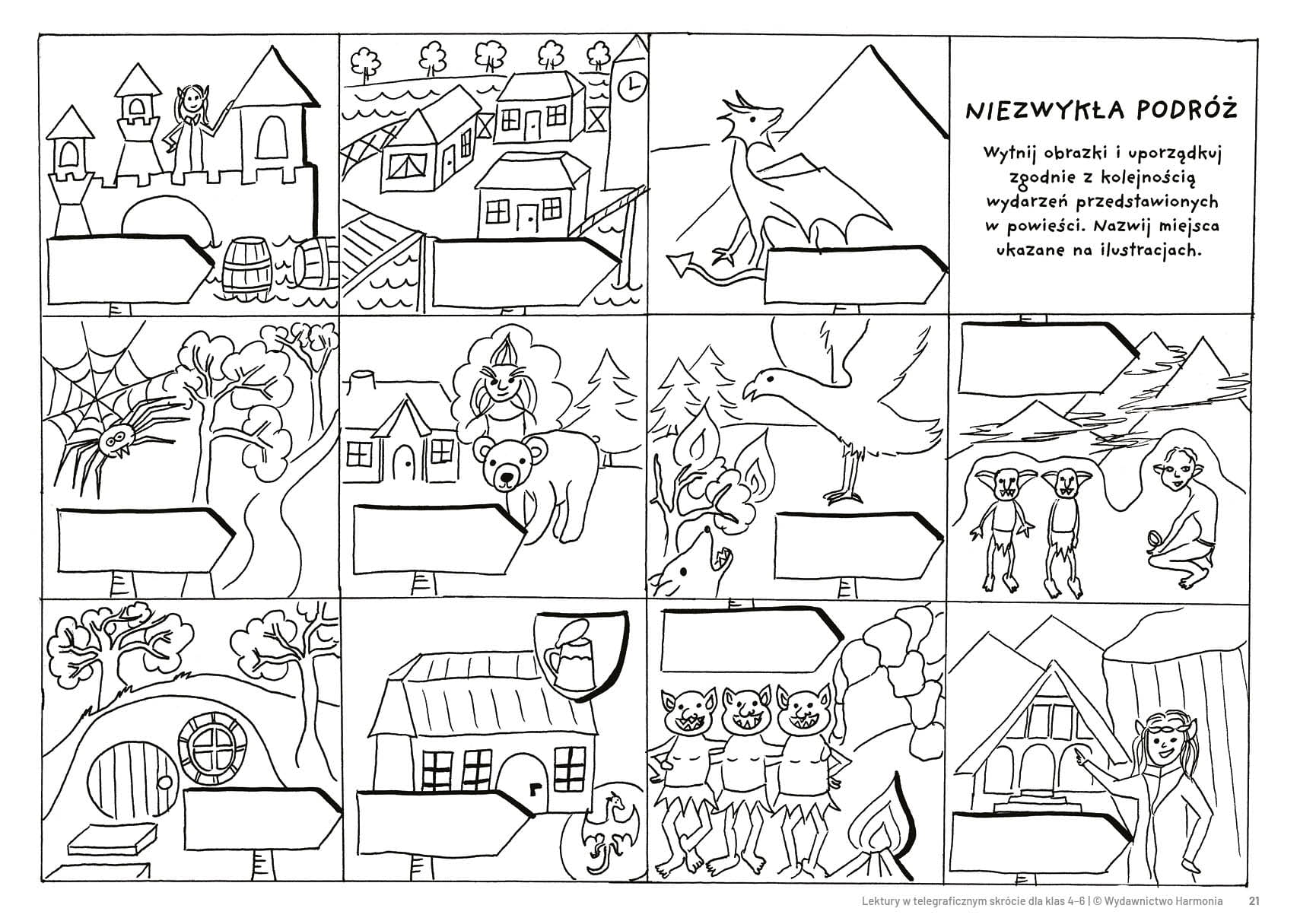 NIEZWYKŁA PODRÓŻ

Wytnij obrazki i uporządkuj zgodnie z kolejnością wydarzeń przedstawionych w powieści. Nazwij miejsca ukazane na ilustracjach.

Lektury w telegraficznym skrócie dla klas 4–6 | © Wydawnictwo Harmonia 21