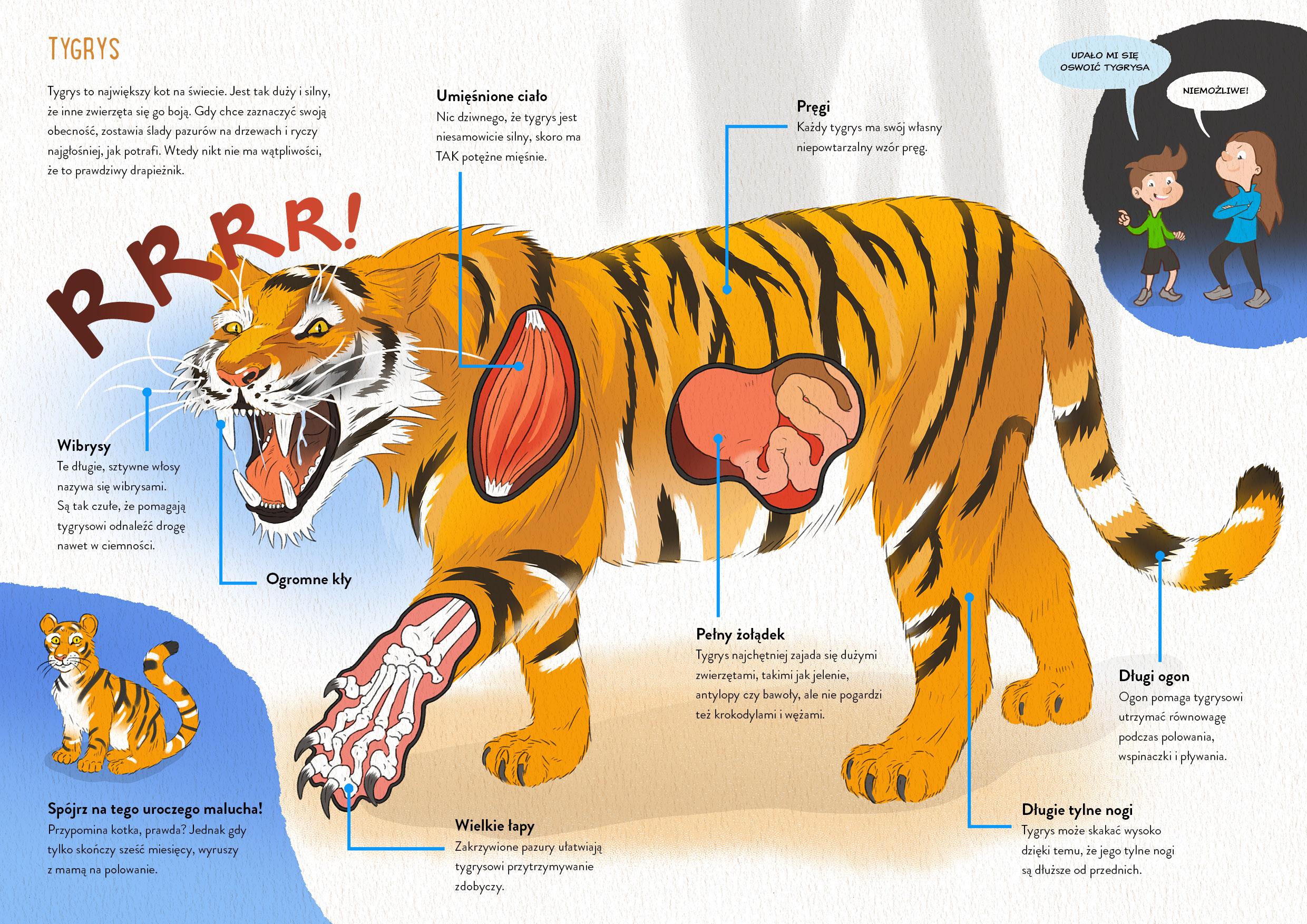 TYGRYS

Tygrys to największy kot na świecie. Jest tak duży i silny, że inne zwierzęta się go boją. Gdy chce zaznaczyć swoją obecność, zostawia ślady pazurów na drzewach i ryczy najgłośniej, jak potrafi. Wtedy nikt nie ma wątpliwości, że to prawdziwy drapieżnik.

RRRR!

Umięśnione ciało
Nic dziwnego, że tygrys jest niesamowicie silny, skoro ma TAK potężne mięśnie.

Pręgi
Każdy tygrys ma swój własny niepowtarzalny wzór pręg.

UDAŁO MI SIĘ OSWOIĆ TYGRYSA

NIEMOŻLIWE!

Wibrysy
Te długie, sztywne włosy nazywa się wibrysami. Są tak czułe, że pomagają tygrysowi odnaleźć drogę nawet w ciemności.

Ogromne kły

Pełny żołądek
Tygrys najchętniej zajada się dużymi zwierzętami, takimi jak jelenie, antylopy czy bawoły, ale nie pogardzi też krokodylami i wężami.

Długi ogon
Ogon pomaga tygrysowi utrzymać równowagę podczas polowania, wspinaczki i pływania.

Spójrz na tego uroczego malucha!
Przypomina kotka, prawda? Jednak gdy tylko skończy sześć miesięcy, wyruszy z mamą na polowanie.

Wielkie łapy
Zakrzywione pazury ułatwiają tygrysowi przytrzymywanie zdobyczy.

Długie tylne nogi
Tygrys może skakać wysoko dzięki temu, że jego tylne nogi są dłuższe od przednich.