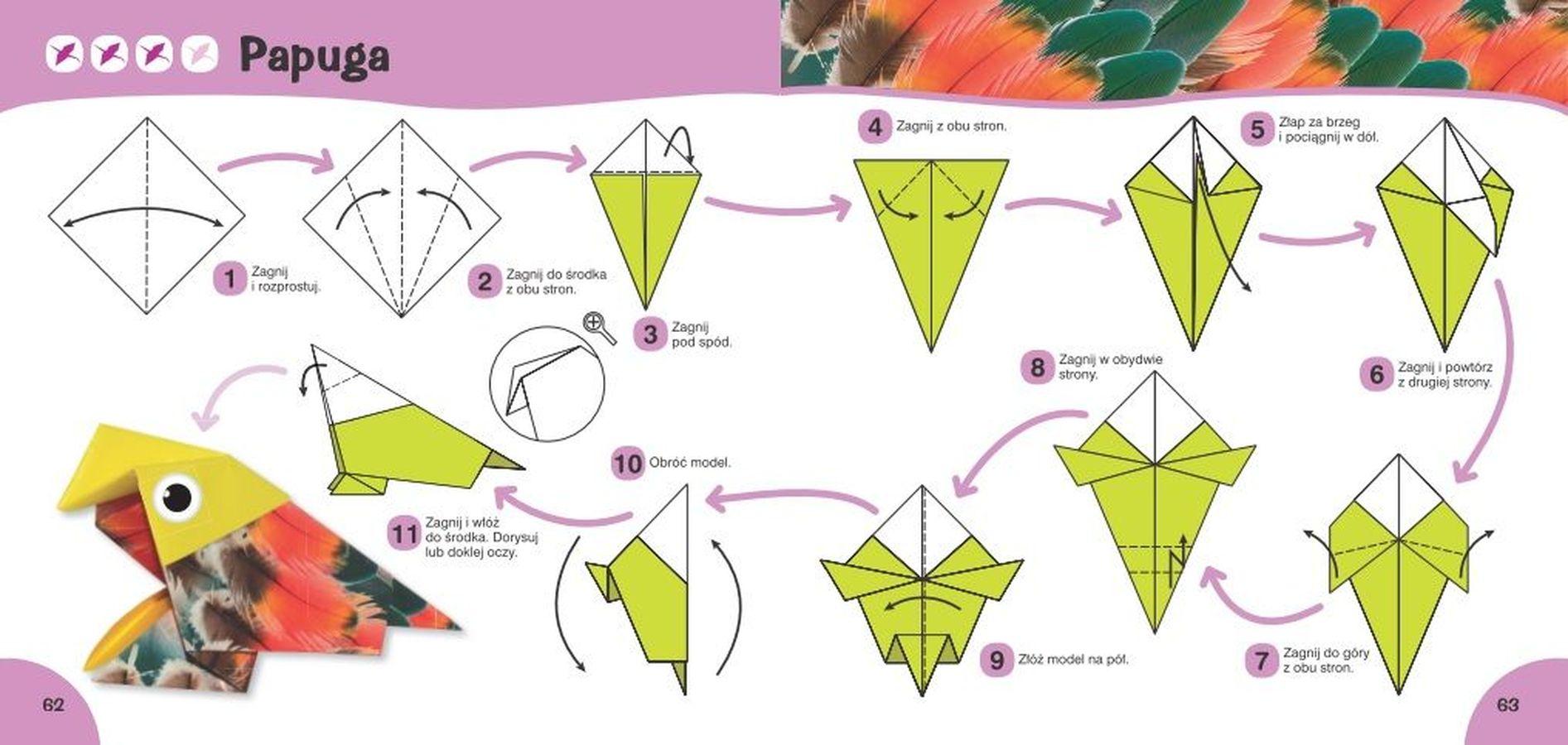 Papuga

1 Zagnij i rozprostuj.

2 Zagnij do środka z obu stron.

3 Zagnij pod spód.

4 Zagnij z obu stron.

5 Złap za brzeg i pociągnij w dół.

6 Zagnij i powtórz z drugiej strony.

7 Zagnij do góry z obu stron.

8 Zagnij w obydwie strony.

9 Złóż model na pół.

10 Obróć model.

11 Zagnij i włóż do środka. Dorysuj lub doklej oczy.

62

63