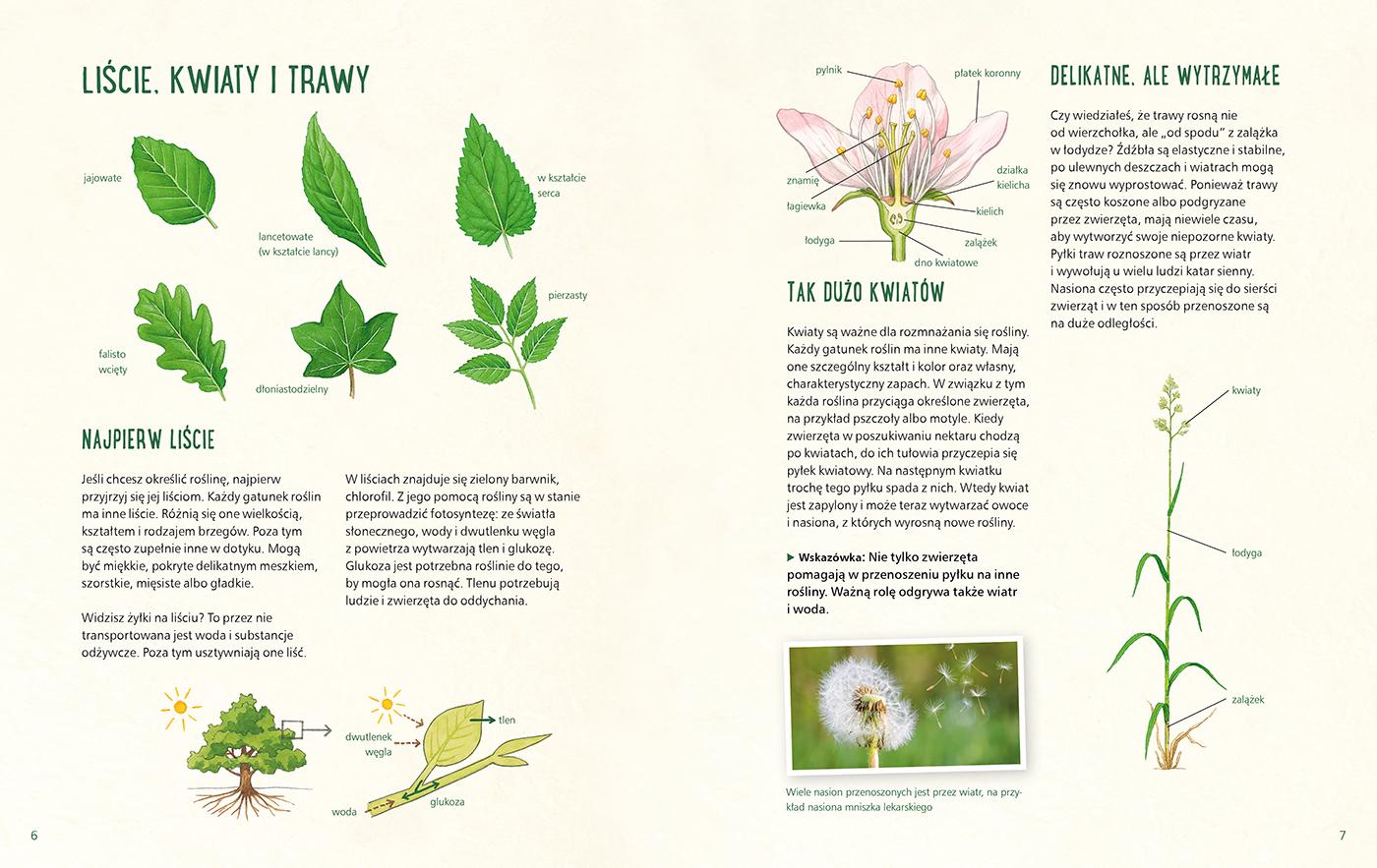 LIŚCIE, KWIATY I TRAWY

jajowate

lancetowate (w kształcie lancy)

w kształcie serca

falisto wcięty

dłoniastodzielny

pierzasty

NAJPIERW LIŚCIE

Jeśli chcesz określić roślinę, najpierw przyjrzyj się jej liściom. Każdy gatunek roślin ma inne liście. Różnią się one wielkością, kształtem i rodzajem brzegów. Poza tym są często zupełnie inne w dotyku. Mogą być miękkie, pokryte delikatnym meszkiem, szorstkie, mięsiste albo gładkie.

Widzisz żyłki na liściu? To przez nie transportowana jest woda i substancje odżywcze. Poza tym usztywniają one liść.

W liściach znajduje się zielony barwnik, chlorofil. Z jego pomocą rośliny są w stanie przeprowadzić fotosyntezę: ze światła słonecznego, wody i dwutlenku węgla z powietrza wytwarzają tlen i glukozę. Glukoza jest potrzebna roślinie do tego, by mogła ona rosnąć. Tlenu potrzebują ludzie i zwierzęta do oddychania.

dwutlenek węgla

tlen

woda

glukoza

6

pylnik

płatek koronny

znamię

łagiewka

łodyga

działka kielicha

kielich

zalążek

dno kwiatowe

TAK DUŻO KWIATÓW

Kwiaty są ważne dla rozmnażania się rośliny. Każdy gatunek roślin ma inne kwiaty. Mają one szczególny kształt i kolor oraz własny, charakterystyczny zapach. W związku z tym każda roślina przyciąga określone zwierzęta, na przykład pszczoły albo motyle. Kiedy zwierzęta w poszukiwaniu nektaru chodzą po kwiatach, do ich tułowia przyczepia się pyłek kwiatowy. Na następnym kwiatku trochę tego pyłku spada z nich. Wtedy kwiat jest zapylony i może teraz wytwarzać owoce i nasiona, z których wyrosną nowe rośliny.

▶ Wskazówka: Nie tylko zwierzęta pomagają w przenoszeniu pyłku na inne rośliny. Ważną rolę odgrywa także wiatr i woda.

Wiele nasion przenoszonych jest przez wiatr, na przykład nasiona mniszka lekarskiego

DELIKATNE, ALE WYTRZYMAŁE

Czy wiedziałeś, że trawy rosną nie od wierzchołka, ale „od spodu" z zalążka w łodydze? Źdźbła są elastyczne i stabilne, po ulewnych deszczach i wiatrach mogą się znowu wyprostować. Ponieważ trawy są często koszone albo podgryzane przez zwierzęta, mają niewiele czasu, aby wytworzyć swoje niepozorne kwiaty. Pyłki traw roznoszone są przez wiatr i wywołują u wielu ludzi katar sienny. Nasiona często przyczepiają się do sierści zwierząt i w ten sposób przenoszone są na duże odległości.

kwiaty

łodyga

zalążek

7