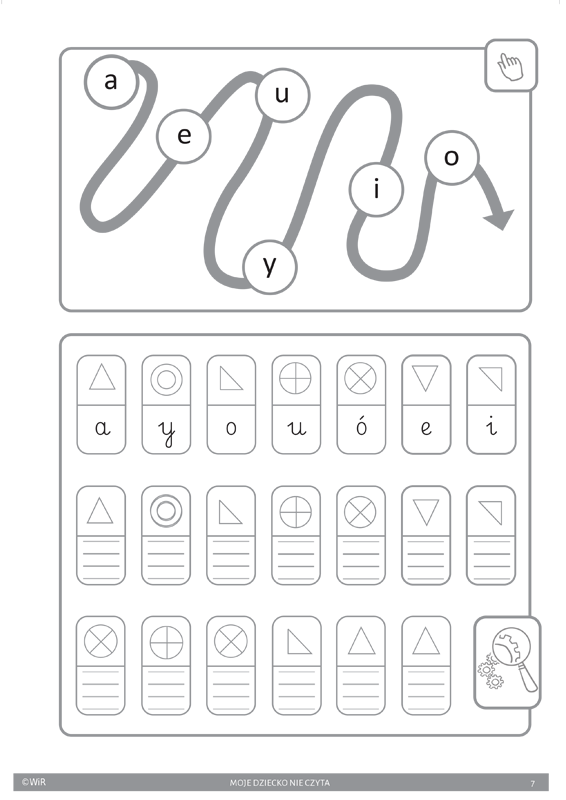 a
e
u
y
i
o

a y o u ó e i

©WiR MOJE DZIECKO NIE CZYTA 7