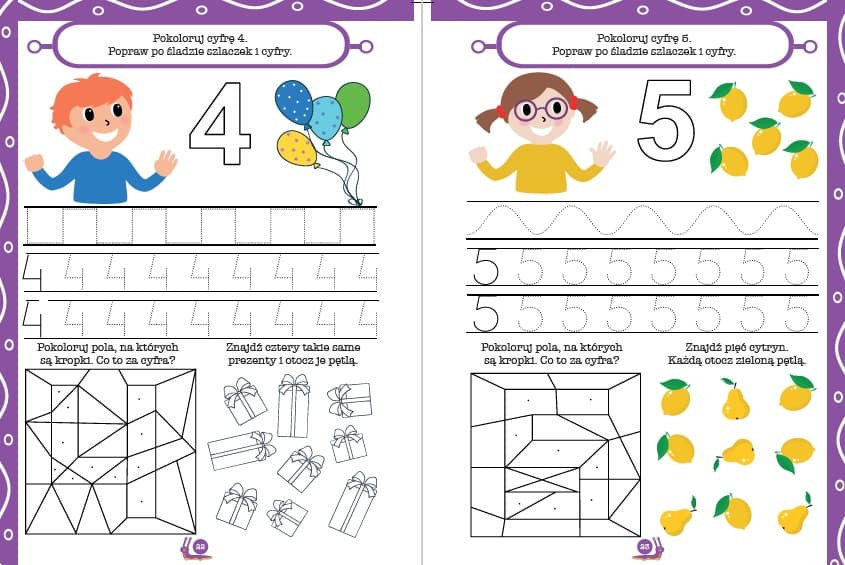 Pokoloruj cyfrę 4.
Popraw po śladzie szlaczek i cyfry.

4

4 4 4 4 4 4 4 4 4

4 4 4 4 4 4 4 4 4

Pokoloruj pola, na których są kropki. Co to za cyfra?

Znajdź cztery takie same prezenty i otocz je pętlą.

22

Pokoloruj cyfrę 5.
Popraw po śladzie szlaczek i cyfry.

5

5 5 5 5 5 5 5 5

5 5 5 5 5 5 5 5

Pokoloruj pola, na których są kropki. Co to za cyfra?

Znajdź pięć cytryn. Każdą otocz zieloną pętlą.

23