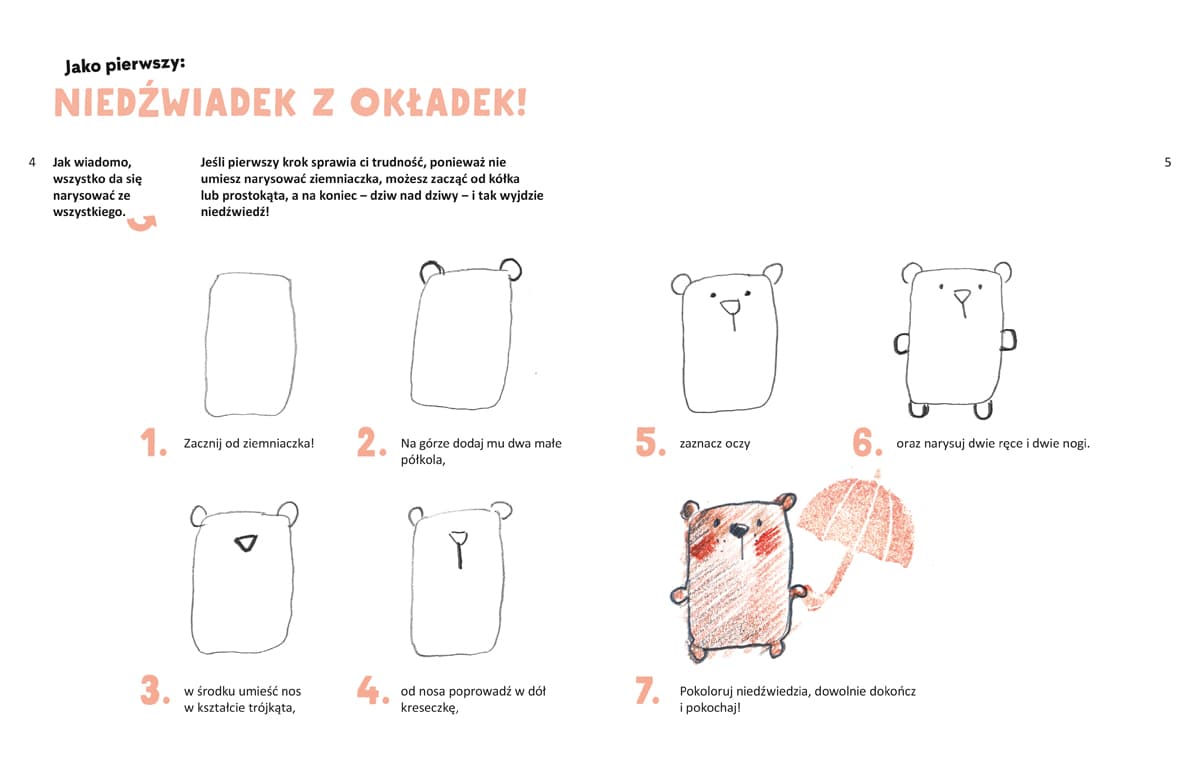 Jako pierwszy:
NIEDŹWIADEK Z OKŁADEK!

4

Jak wiadomo, wszystko da się narysować ze wszystkiego.

Jeśli pierwszy krok sprawia ci trudność, ponieważ nie umiesz narysować ziemniaczka, możesz zacząć od kółka lub prostokąta, a na koniec – dziw nad dziwy – i tak wyjdzie niedźwiedź!

5

1. Zacznij od ziemniaczka!

2. Na górze dodaj mu dwa małe półkola,

3. w środku umieść nos w kształcie trójkąta,

4. od nosa poprowadź w dół kreseczkę,

5. zaznacz oczy

6. oraz narysuj dwie ręce i dwie nogi.

7. Pokoloruj niedźwiedzia, dowolnie dokończ i pokochaj!