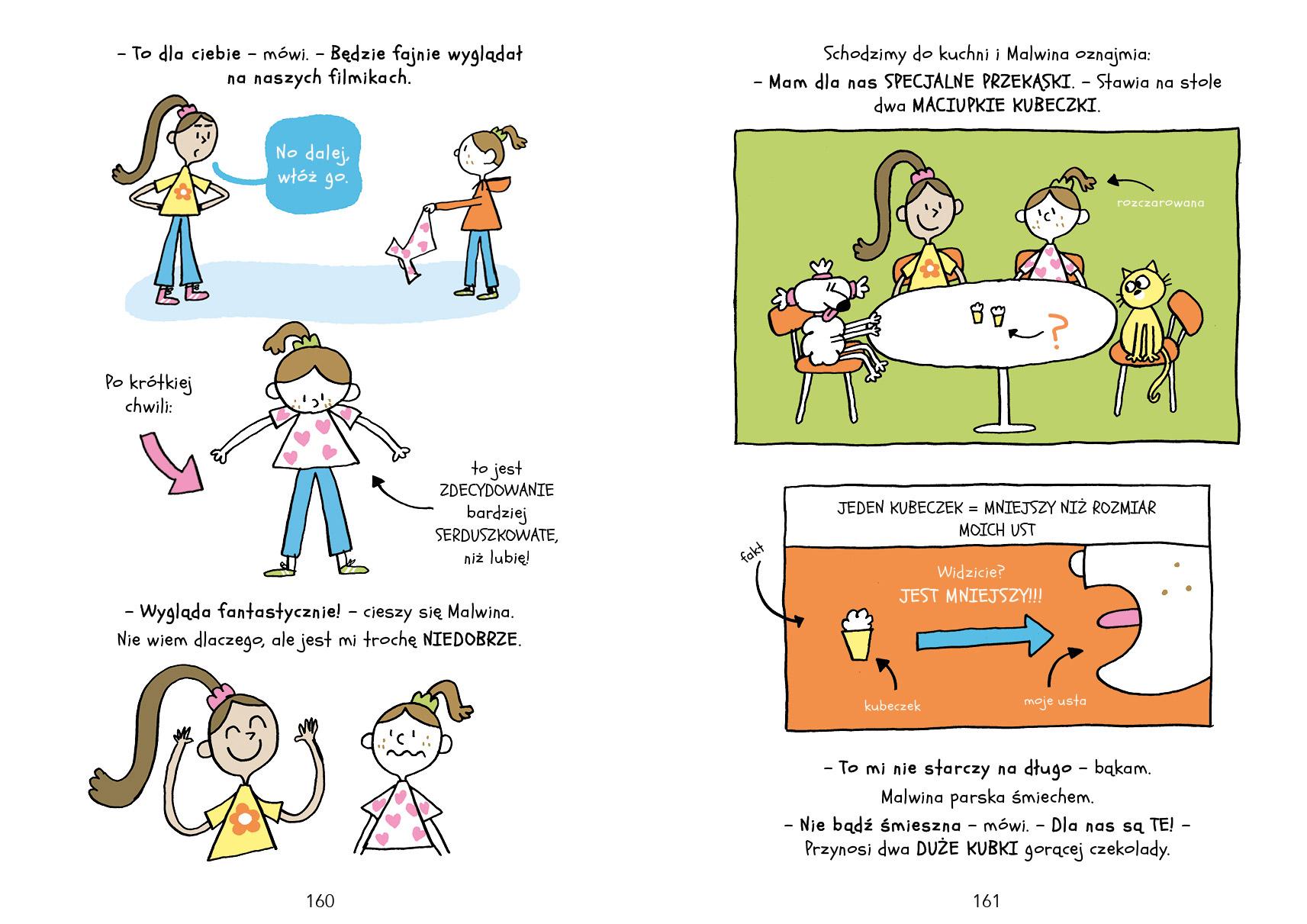 – To dla ciebie – mówi. – Będzie fajnie wyglądał na naszych filmikach.

No dalej, włóż go.

Po krótkiej chwili:

to jest ZDECYDOWANIE bardziej SERDUSZKOWATE, niż lubię!

– Wygląda fantastycznie! – cieszy się Malwina. Nie wiem dlaczego, ale jest mi trochę NIEDOBRZE.

160

Schodzimy do kuchni i Malwina oznajmia:
– Mam dla nas SPECJALNE PRZEKĄSKI. – Stawia na stole dwa MACIUPKIE KUBECZKI.

rozczarowana

?

JEDEN KUBECZEK = MNIEJSZY NIŻ ROZMIAR MOICH UST

fakt

Widzicie?
JEST MNIEJSZY!!!

kubeczek

moje usta

– To mi nie starczy na długo – bąkam.
Malwina parska śmiechem.
– Nie bądź śmieszna – mówi. – Dla nas są TE! – Przynosi dwa DUŻE KUBKI gorącej czekolady.

161