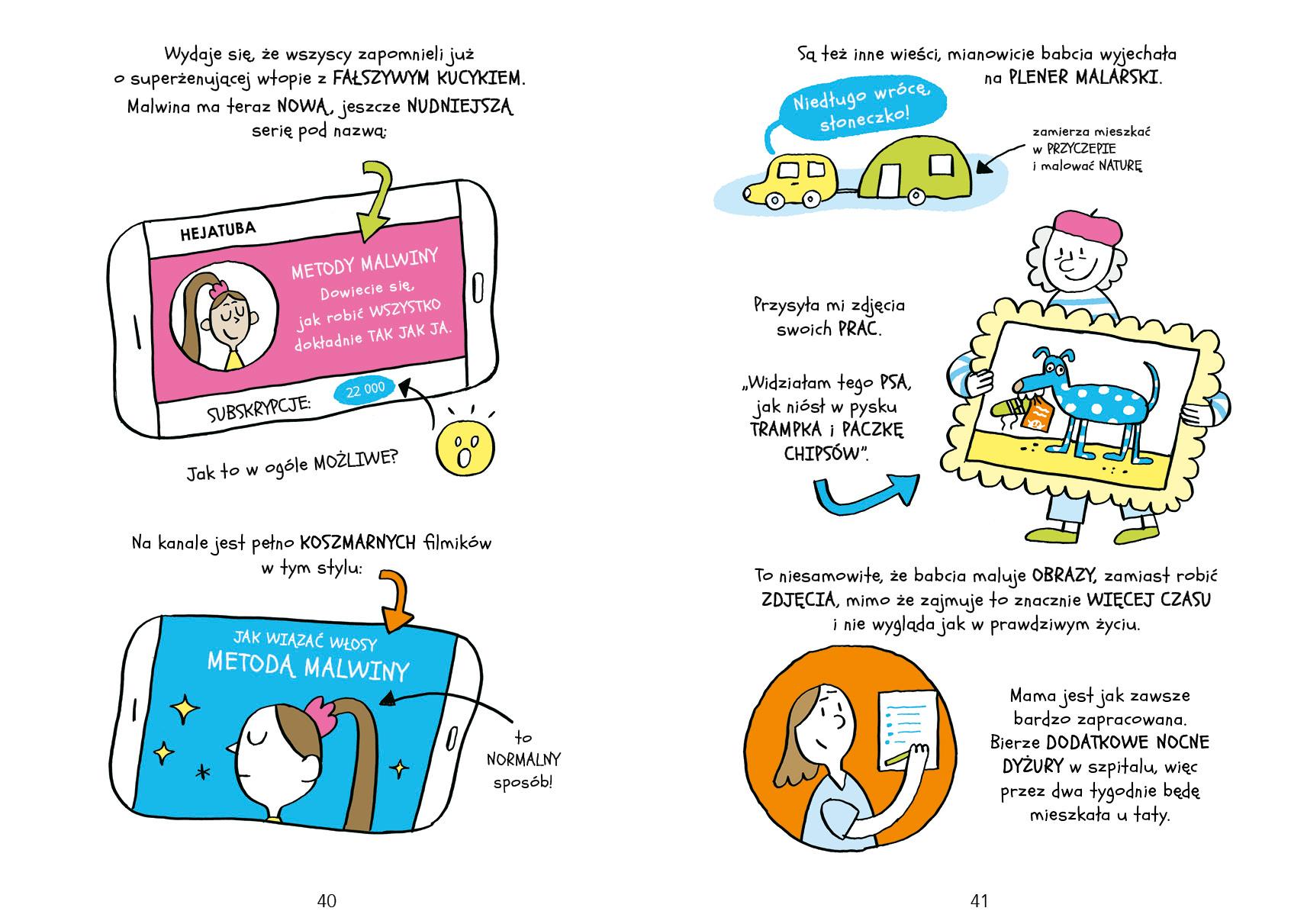 Wydaje się, że wszyscy zapomnieli już o superżenującej wtopie z FAŁSZYWYM KUCYKIEM. Malwina ma teraz NOWĄ, jeszcze NUDNIEJSZĄ serię pod nazwą:

HEJATUBA

METODY MALWINY
Dowiecie się, jak robić WSZYSTKO dokładnie TAK JAK JA.

SUBSKRYPCJE: 22 000

Jak to w ogóle MOŻLIWE?

Na kanale jest pełno KOSZMARNYCH filmików w tym stylu:

JAK WIĄZAĆ WŁOSY
METODĄ MALWINY

to NORMALNY sposób!

40

Są też inne wieści, mianowicie babcia wyjechała na PLENER MALARSKI.

Niedługo wrócę, słoneczko!

zamierza mieszkać w PRZYCZEPIE i malować NATURĘ

Przysyła mi zdjęcia swoich PRAC.

„Widziałam tego PSA, jak niósł w pysku TRAMPKA i PACZKĘ CHIPSÓW".

To niesamowite, że babcia maluje OBRAZY, zamiast robić ZDJĘCIA, mimo że zajmuje to znacznie WIĘCEJ CZASU i nie wygląda jak w prawdziwym życiu.

Mama jest jak zawsze bardzo zapracowana. Bierze DODATKOWE NOCNE DYŻURY w szpitalu, więc przez dwa tygodnie będę mieszkała u taty.

41