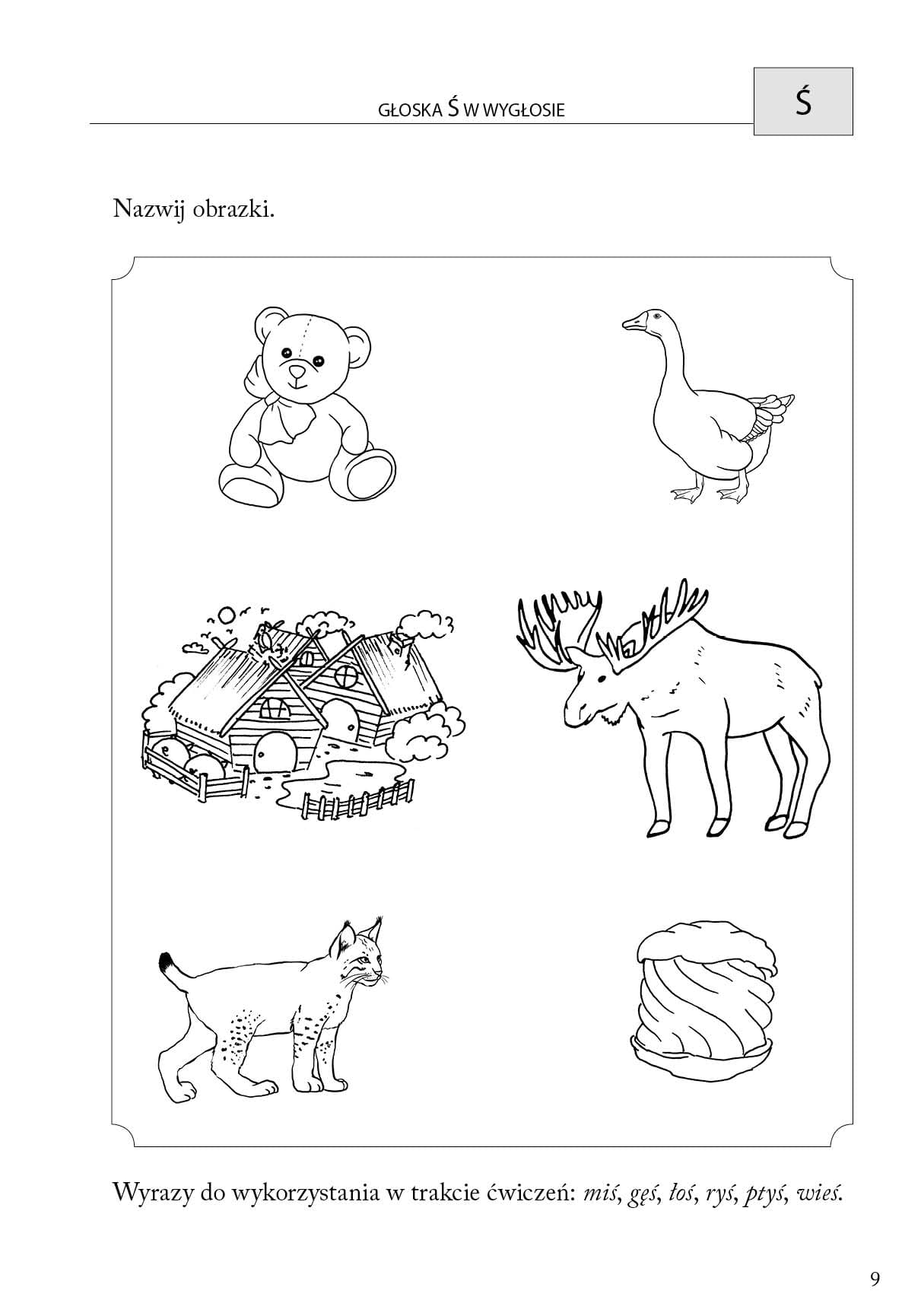 GŁOSKA Ś W WYGŁOSIE

Ś

Nazwij obrazki.

Wyrazy do wykorzystania w trakcie ćwiczeń: miś, gęś, łoś, ryś, ptyś, wieś.

9