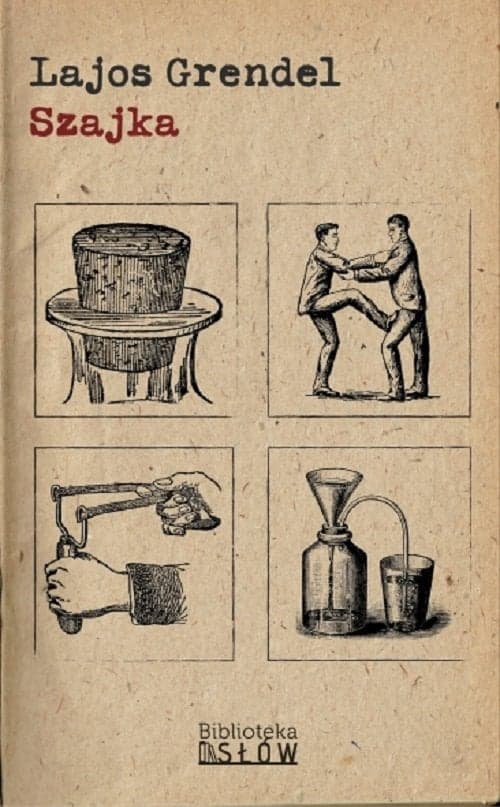 Lajos Grendel
Szajka

Biblioteka
SŁÓW