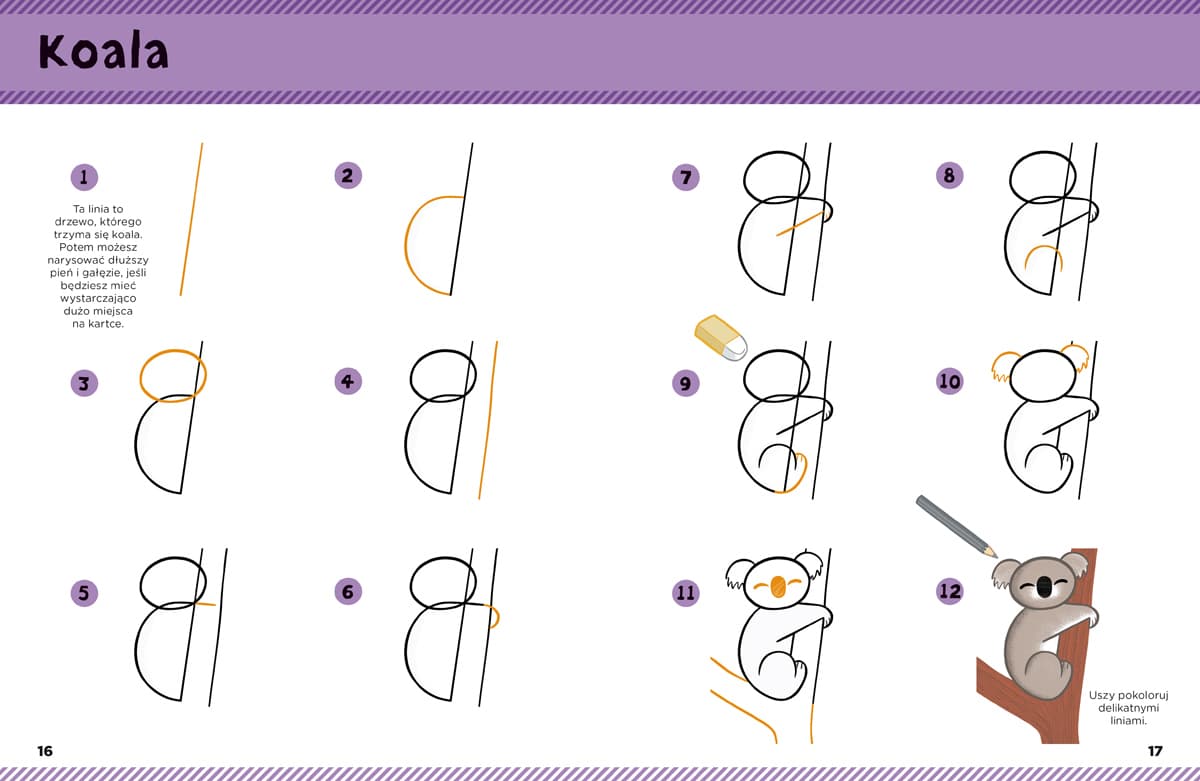 Koala

1

Ta linia to drzewo, którego trzyma się koala. Potem możesz narysować dłuższy pień i gałęzie, jeśli będziesz mieć wystarczająco dużo miejsca na kartce.

2

3

4

5

6

7

8

9

10

11

12

Uszy pokoloruj delikatnymi liniami.

16

17