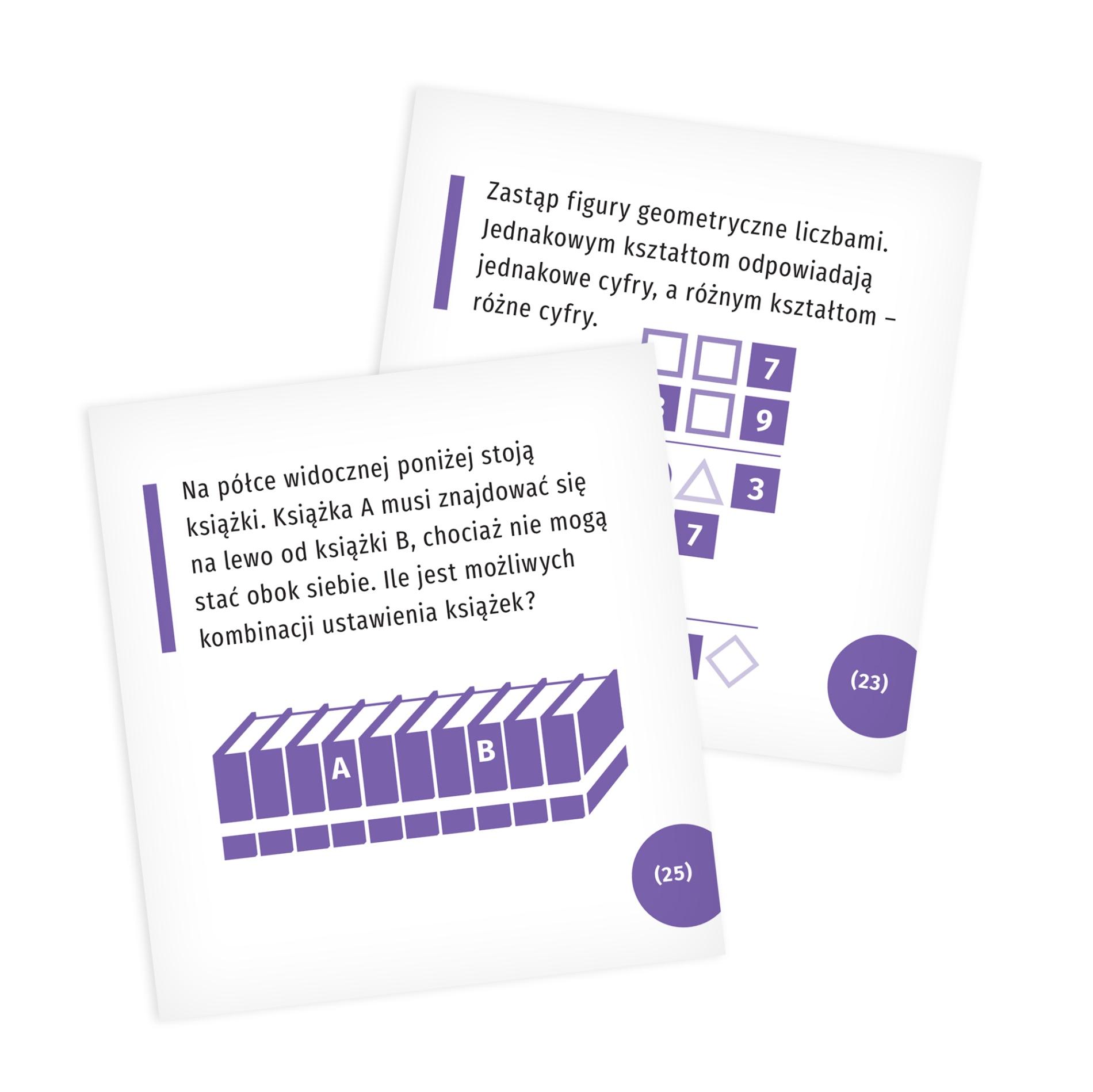 Zastąp figury geometryczne liczbami. Jednakowym kształtom odpowiadają jednakowe cyfry, a różnym kształtom – różne cyfry.

7
9
3
7

(23)

Na półce widocznej poniżej stoją książki. Książka A musi znajdować się na lewo od książki B, chociaż nie mogą stać obok siebie. Ile jest możliwych kombinacji ustawienia książek?

A
B

(25)